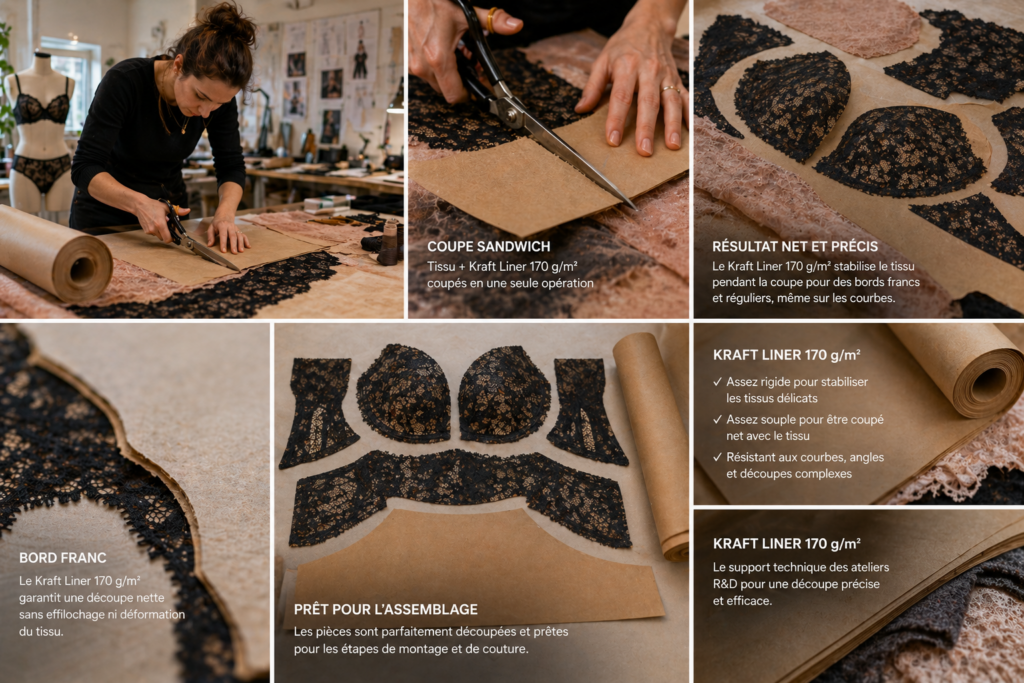 COUPE SANDWICH
Tissu + Kraft Liner 170 g/m² coupés en une seule opération

RÉSULTAT NET ET PRÉCIS
Le Kraft Liner 170 g/m² stabilise le tissu pendant la coupe pour des bords francs et réguliers, même sur les courbes.

BORD FRANC
Le Kraft Liner 170 g/m² garantit une découpe nette sans effilochage ni déformation du tissu.

PRÊT POUR L'ASSEMBLAGE
Les pièces sont parfaitement découpées et prêtes pour les étapes de montage et de couture.

KRAFT LINER 170 g/m²
✓ Assez rigide pour stabiliser les tissus délicats
✓ Assez souple pour être coupé net avec le tissu
✓ Résistant aux courbes, angles et découpes complexes

KRAFT LINER 170 g/m²
Le support technique des ateliers R&D pour une découpe précise et efficace.